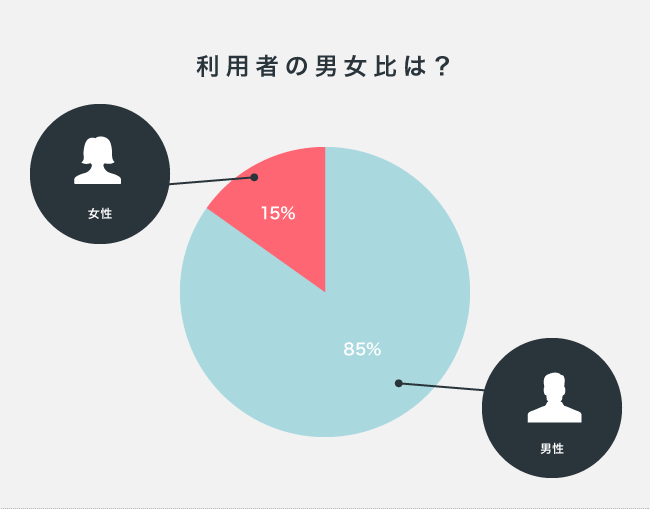 利用者の男女比は？

女性

15%

85%

男性